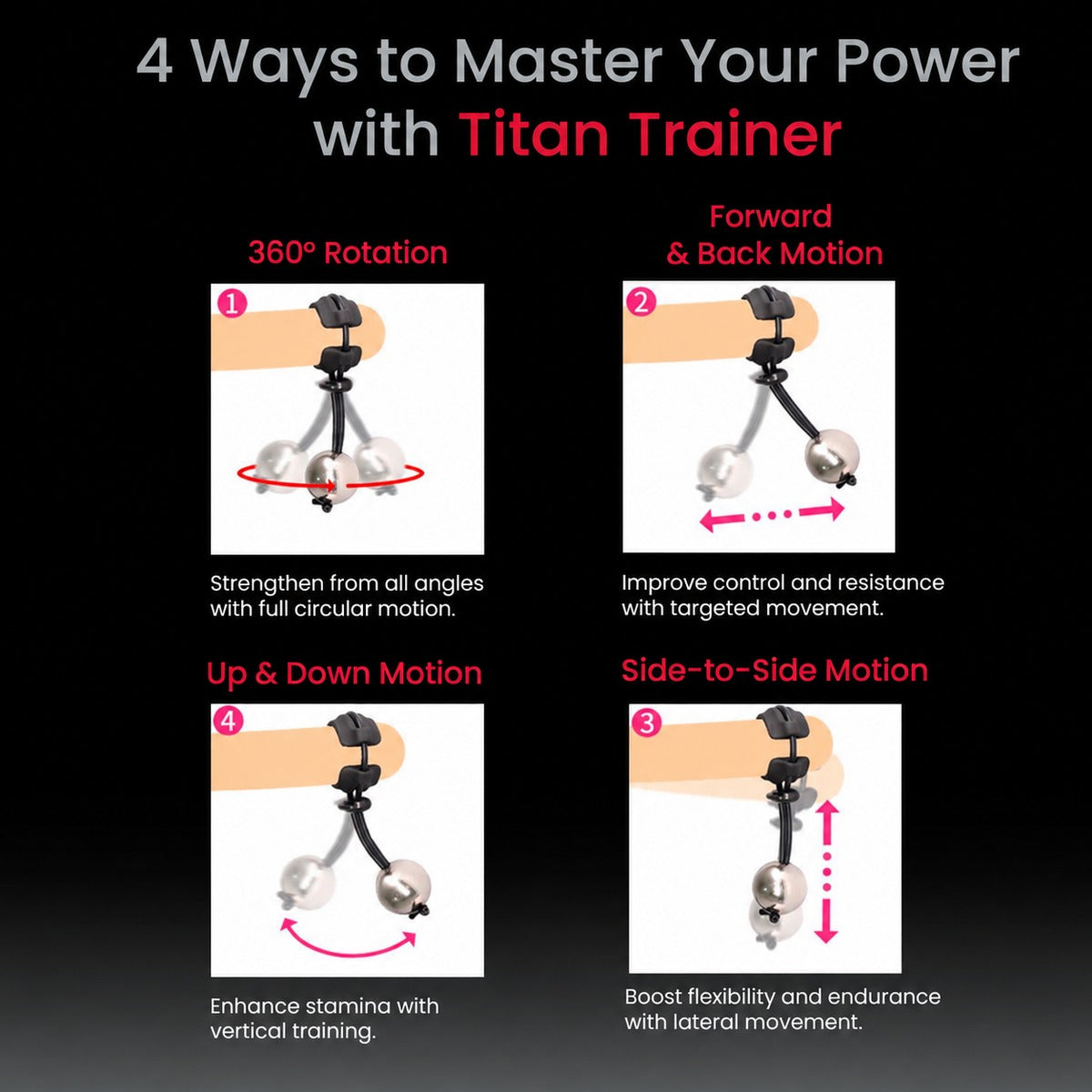 4 Ways to Master Your Power with Titan Trainer

360° Rotation

1

Strengthen from all angles with full circular motion.

Forward & Back Motion

2

Improve control and resistance with targeted movement.

Up & Down Motion

4

Enhance stamina with vertical training.

Side-to-Side Motion

3

Boost flexibility and endurance with lateral movement.